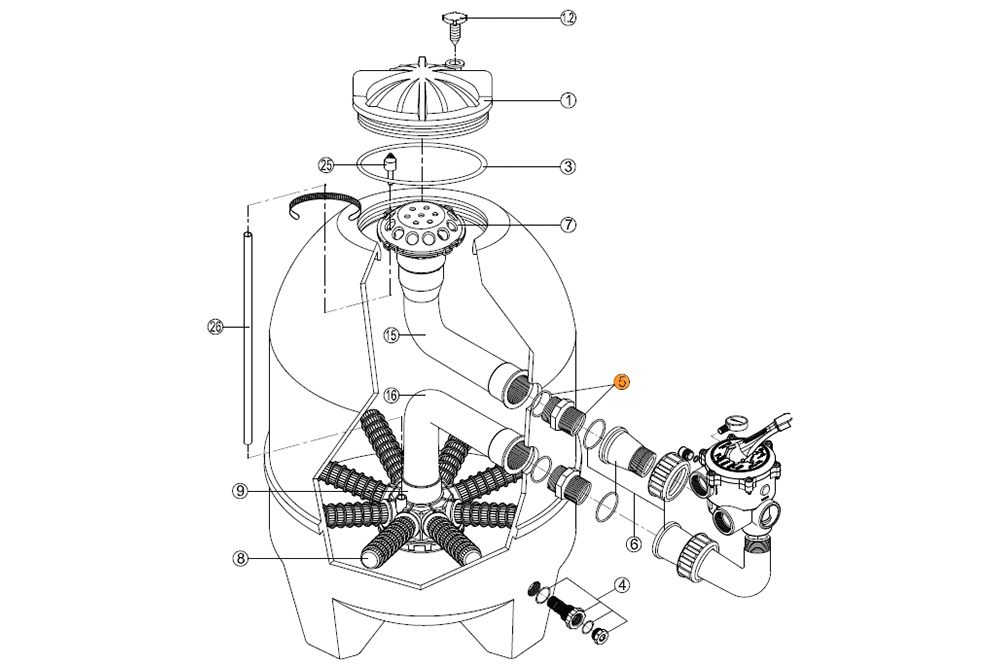 12
1
25
3
7
26
15
5
16
9
6
8
4